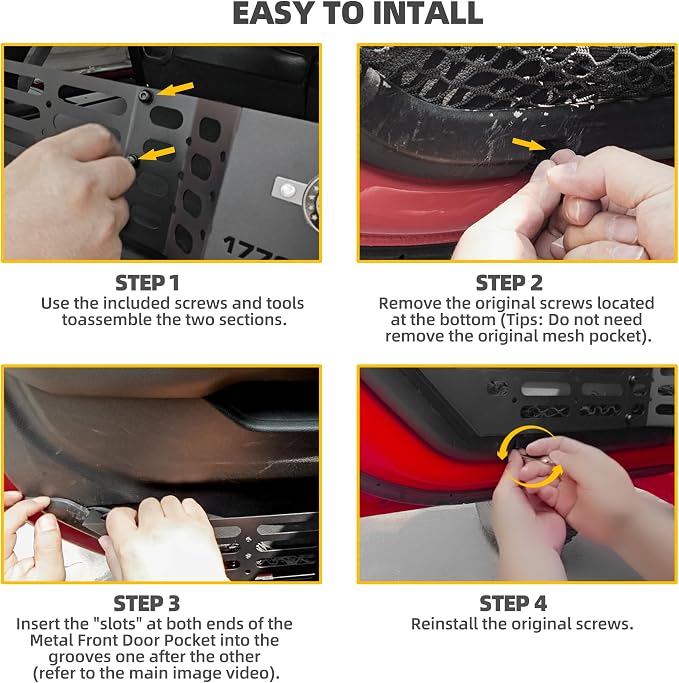 EASY TO INTALL

1775

STEP 1
Use the included screws and tools toassemble the two sections.

STEP 2
Remove the original screws located at the bottom (Tips: Do not need remove the original mesh pocket).

STEP 3
Insert the "slots" at both ends of the Metal Front Door Pocket into the grooves one after the other (refer to the main image video).

STEP 4
Reinstall the original screws.