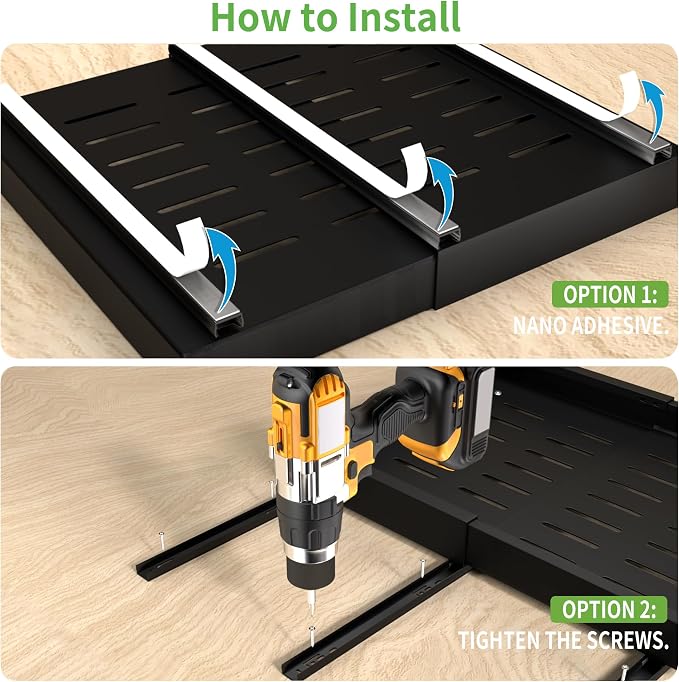 How to Install

OPTION 1:
NANO ADHESIVE.

OPTION 2:
TIGHTEN THE SCREWS.