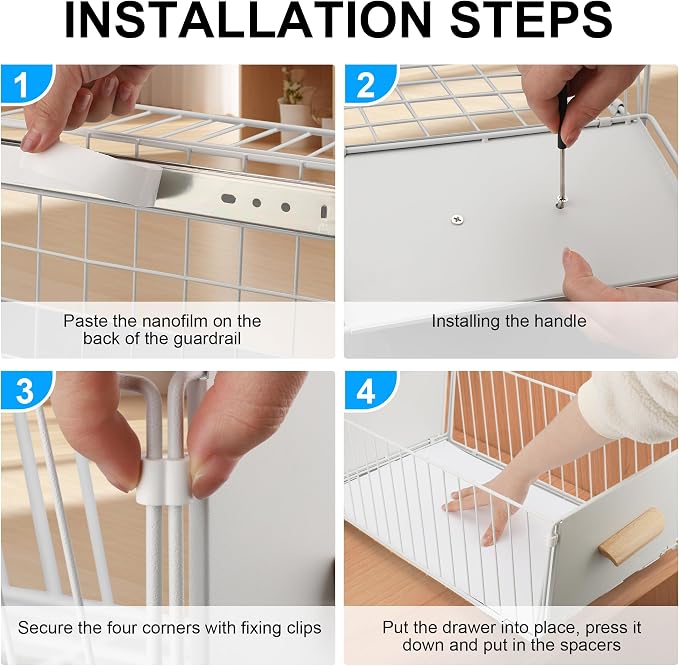 INSTALLATION STEPS

1

Paste the nanofilm on the back of the guardrail

2

Installing the handle

3

Secure the four corners with fixing clips

4

Put the drawer into place, press it down and put in the spacers