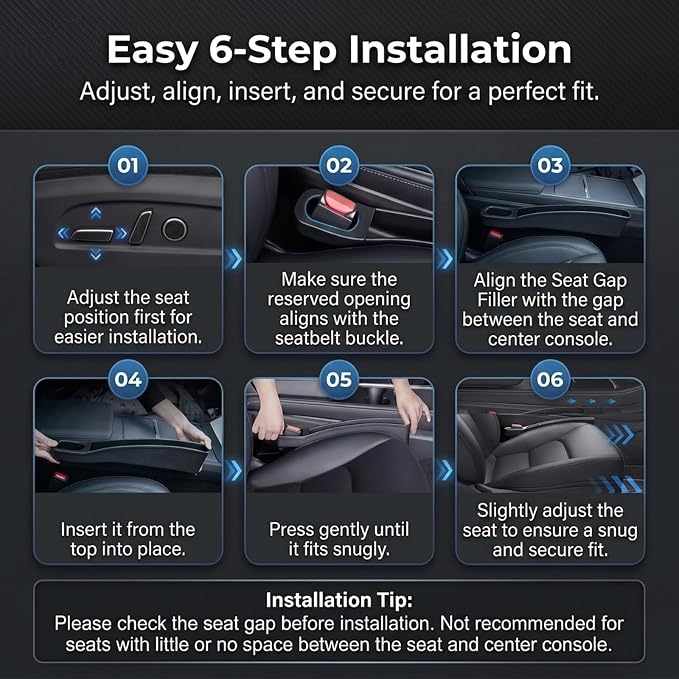 Easy 6-Step Installation

Adjust, align, insert, and secure for a perfect fit.

01

Adjust the seat position first for easier installation.

02

Make sure the reserved opening aligns with the seatbelt buckle.

03

Align the Seat Gap Filler with the gap between the seat and center console.

04

Insert it from the top into place.

05

Press gently until it fits snugly.

06

Slightly adjust the seat to ensure a snug and secure fit.

Installation Tip:

Please check the seat gap before installation. Not recommended for seats with little or no space between the seat and center console.