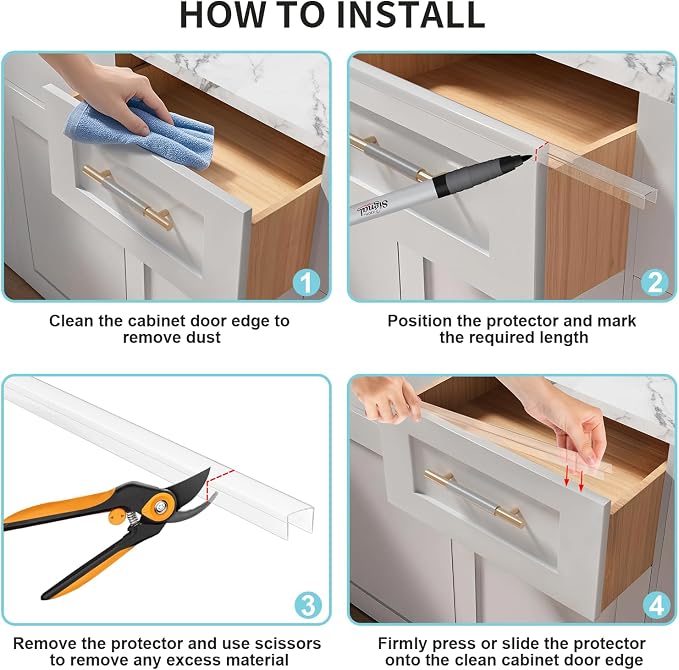 HOW TO INSTALL

1

Clean the cabinet door edge to remove dust

2

Position the protector and mark the required length

3

Remove the protector and use scissors to remove any excess material

4

Firmly press or slide the protector onto the clean cabinet door edge