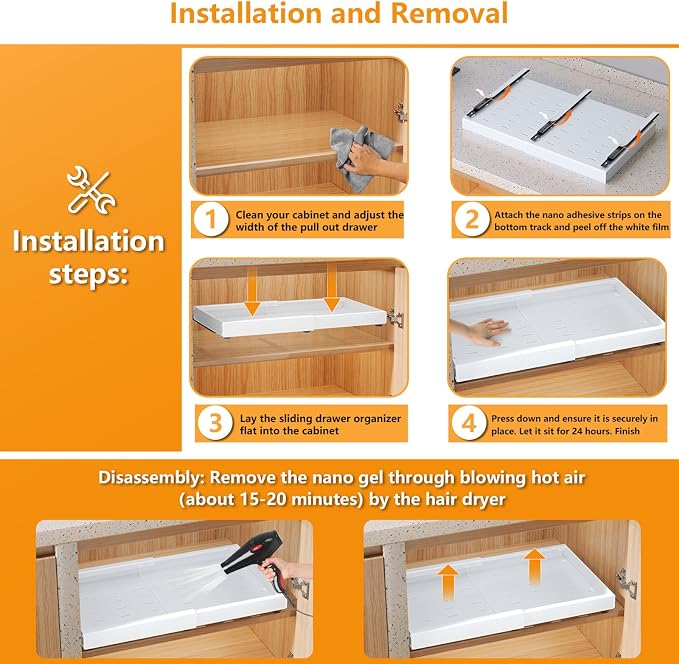 Installation and Removal

Installation steps:

1 Clean your cabinet and adjust the width of the pull out drawer

2 Attach the nano adhesive strips on the bottom track and peel off the white film

3 Lay the sliding drawer organizer flat into the cabinet

4 Press down and ensure it is securely in place. Let it sit for 24 hours. Finish

Disassembly: Remove the nano gel through blowing hot air (about 15-20 minutes) by the hair dryer