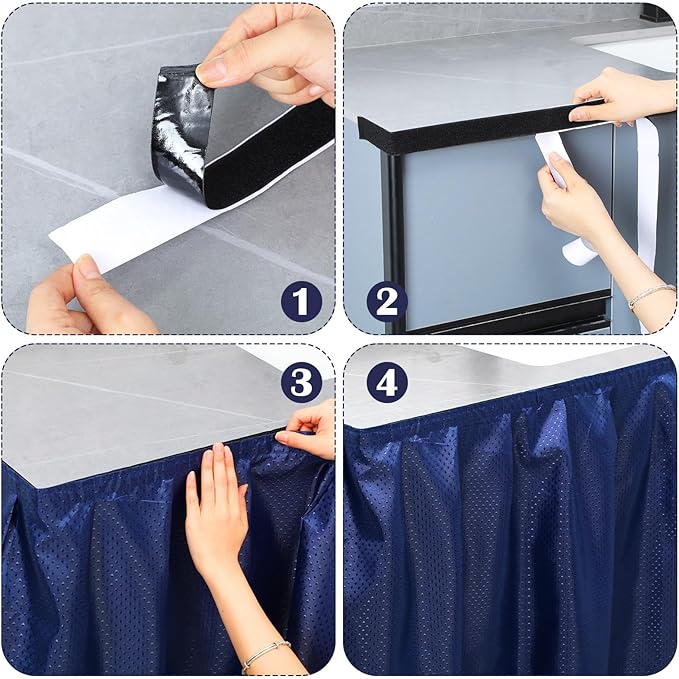 1
2
3
4