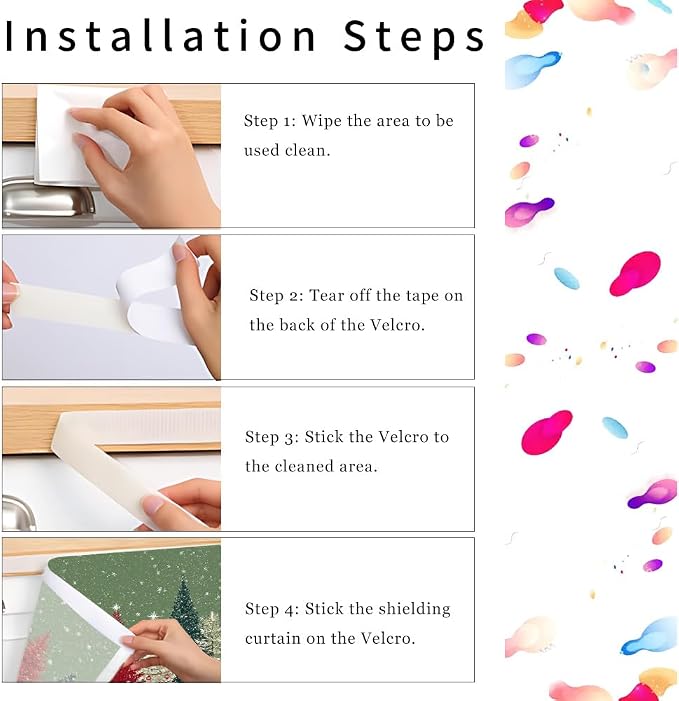 Installation Steps

Step 1: Wipe the area to be used clean.

Step 2: Tear off the tape on the back of the Velcro.

Step 3: Stick the Velcro to the cleaned area.

Step 4: Stick the shielding curtain on the Velcro.