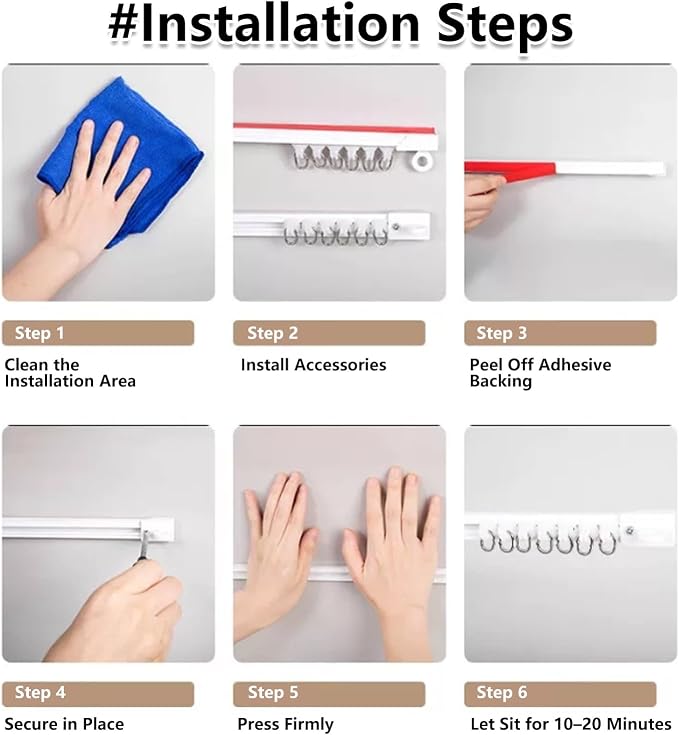 #Installation Steps

Step 1

Clean the Installation Area

Step 2

Install Accessories

Step 3

Peel Off Adhesive Backing

Step 4

Secure in Place

Step 5

Press Firmly

Step 6

Let Sit for 10–20 Minutes