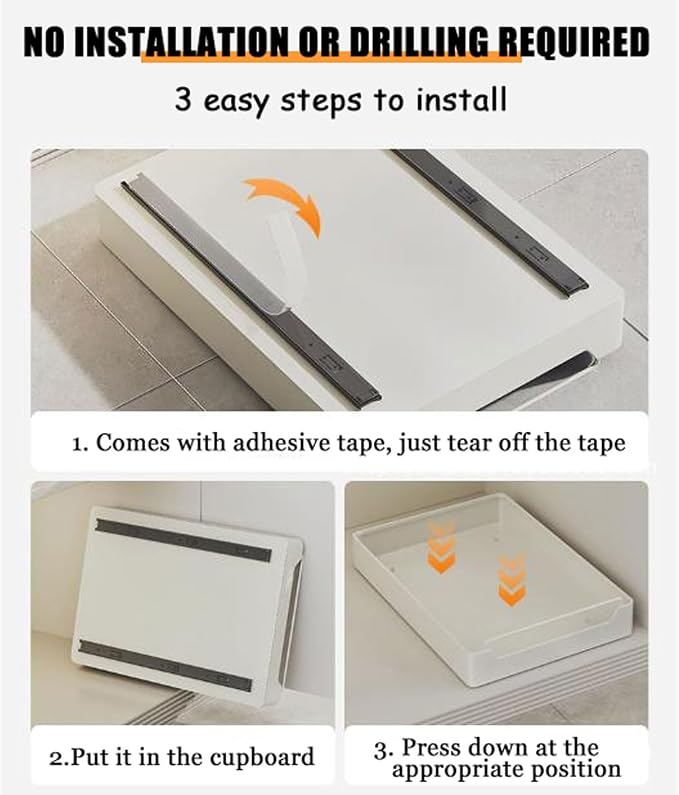 NO INSTALLATION OR DRILLING REQUIRED

3 easy steps to install

1. Comes with adhesive tape, just tear off the tape

2.Put it in the cupboard

3. Press down at the appropriate position