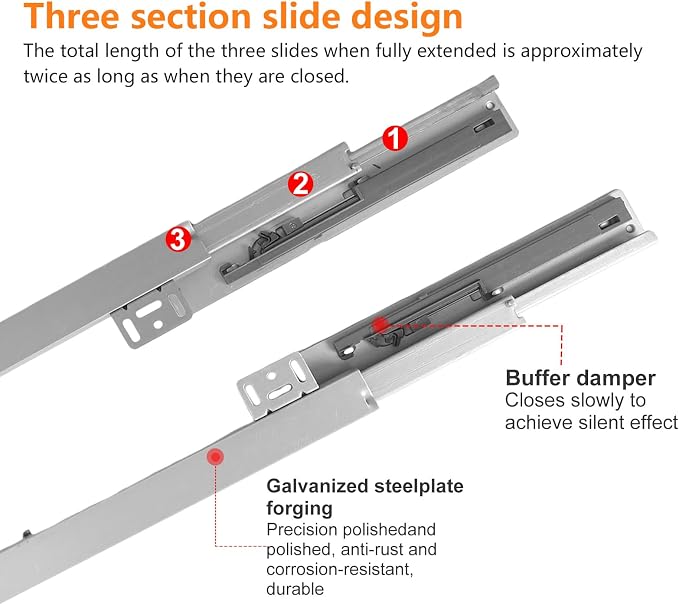 Three section slide design

The total length of the three slides when fully extended is approximately twice as long as when they are closed.

1

2

3

Buffer damper
Closes slowly to achieve silent effect

Galvanized steelplate forging
Precision polishedand polished, anti-rust and corrosion-resistant, durable