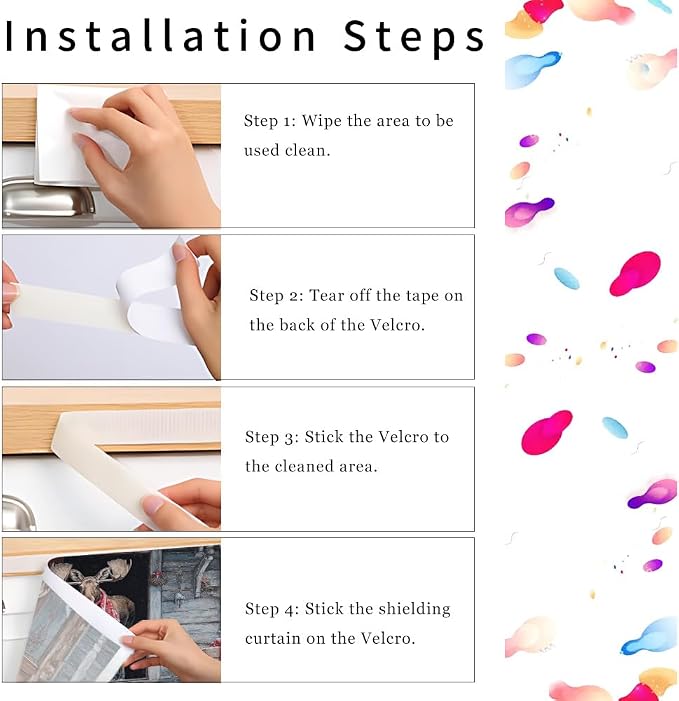 Installation Steps

Step 1: Wipe the area to be used clean.

Step 2: Tear off the tape on the back of the Velcro.

Step 3: Stick the Velcro to the cleaned area.

Step 4: Stick the shielding curtain on the Velcro.