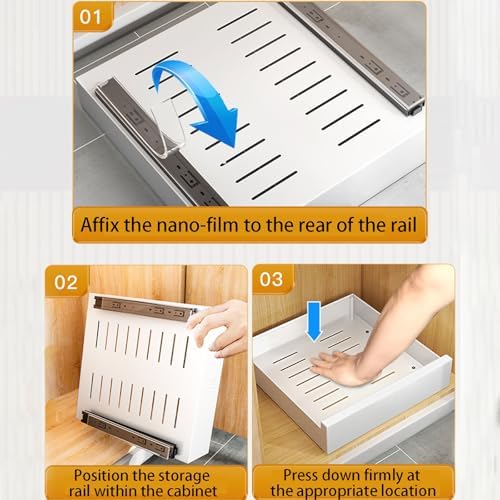 01

Affix the nano-film to the rear of the rail

02

Position the storage rail within the cabinet

03

Press down firmly at the appropriate location