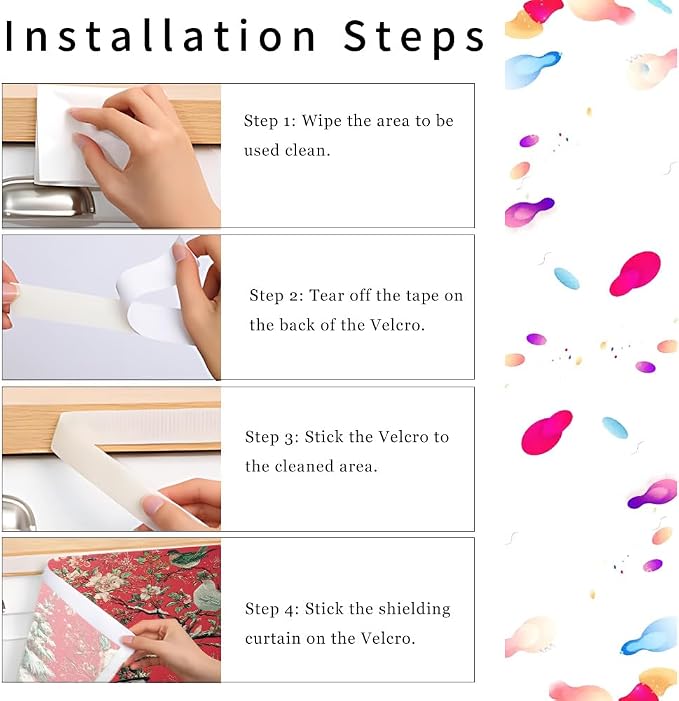 Installation Steps

Step 1: Wipe the area to be used clean.

Step 2: Tear off the tape on the back of the Velcro.

Step 3: Stick the Velcro to the cleaned area.

Step 4: Stick the shielding curtain on the Velcro.