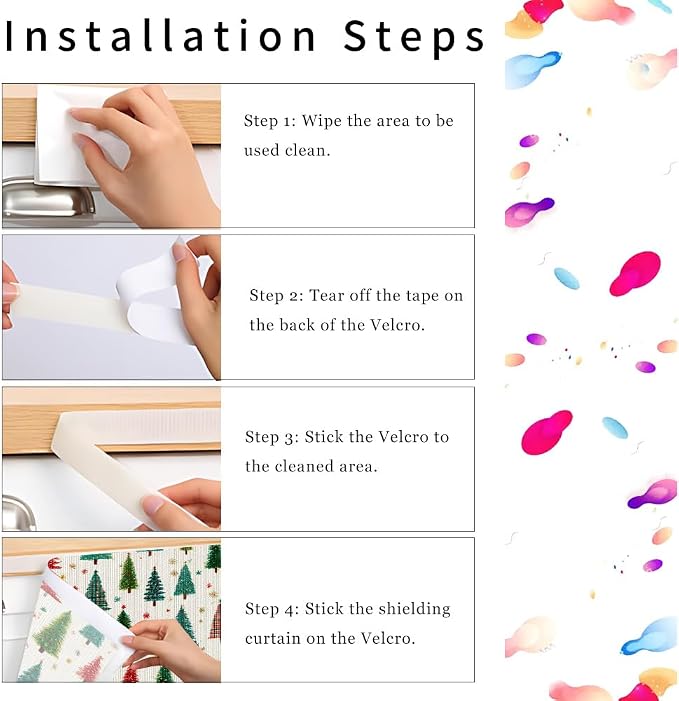 Installation Steps

Step 1: Wipe the area to be used clean.

Step 2: Tear off the tape on the back of the Velcro.

Step 3: Stick the Velcro to the cleaned area.

Step 4: Stick the shielding curtain on the Velcro.