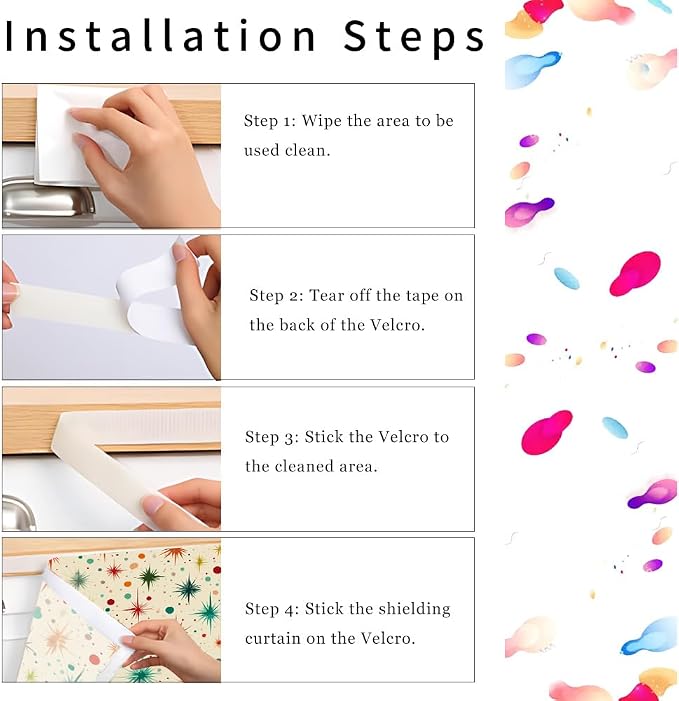 Installation Steps

Step 1: Wipe the area to be used clean.

Step 2: Tear off the tape on the back of the Velcro.

Step 3: Stick the Velcro to the cleaned area.

Step 4: Stick the shielding curtain on the Velcro.