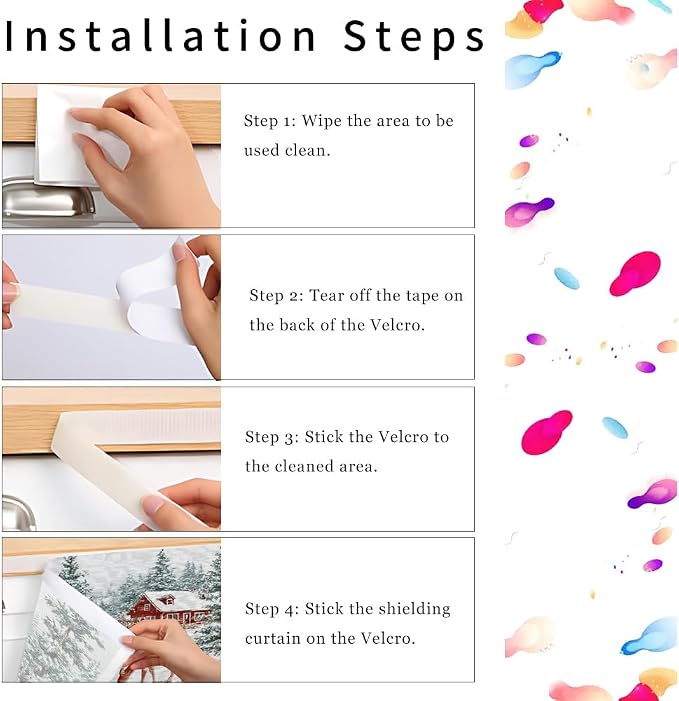 Installation Steps

Step 1: Wipe the area to be used clean.

Step 2: Tear off the tape on the back of the Velcro.

Step 3: Stick the Velcro to the cleaned area.

Step 4: Stick the shielding curtain on the Velcro.